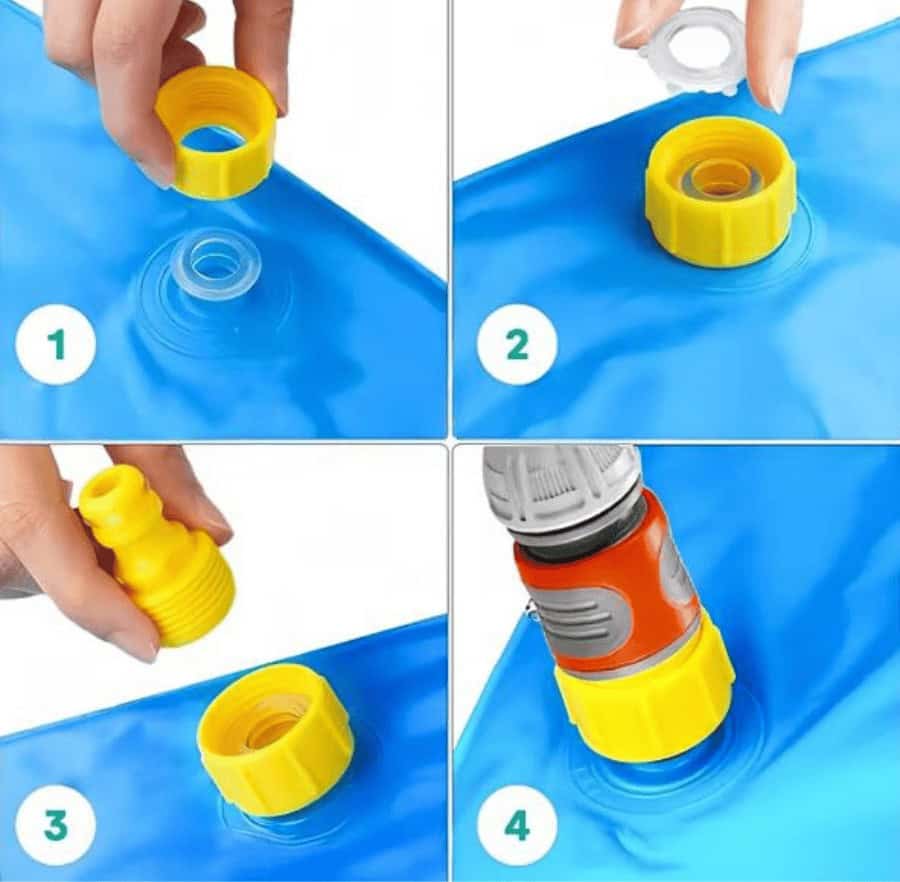 1

2

3

4