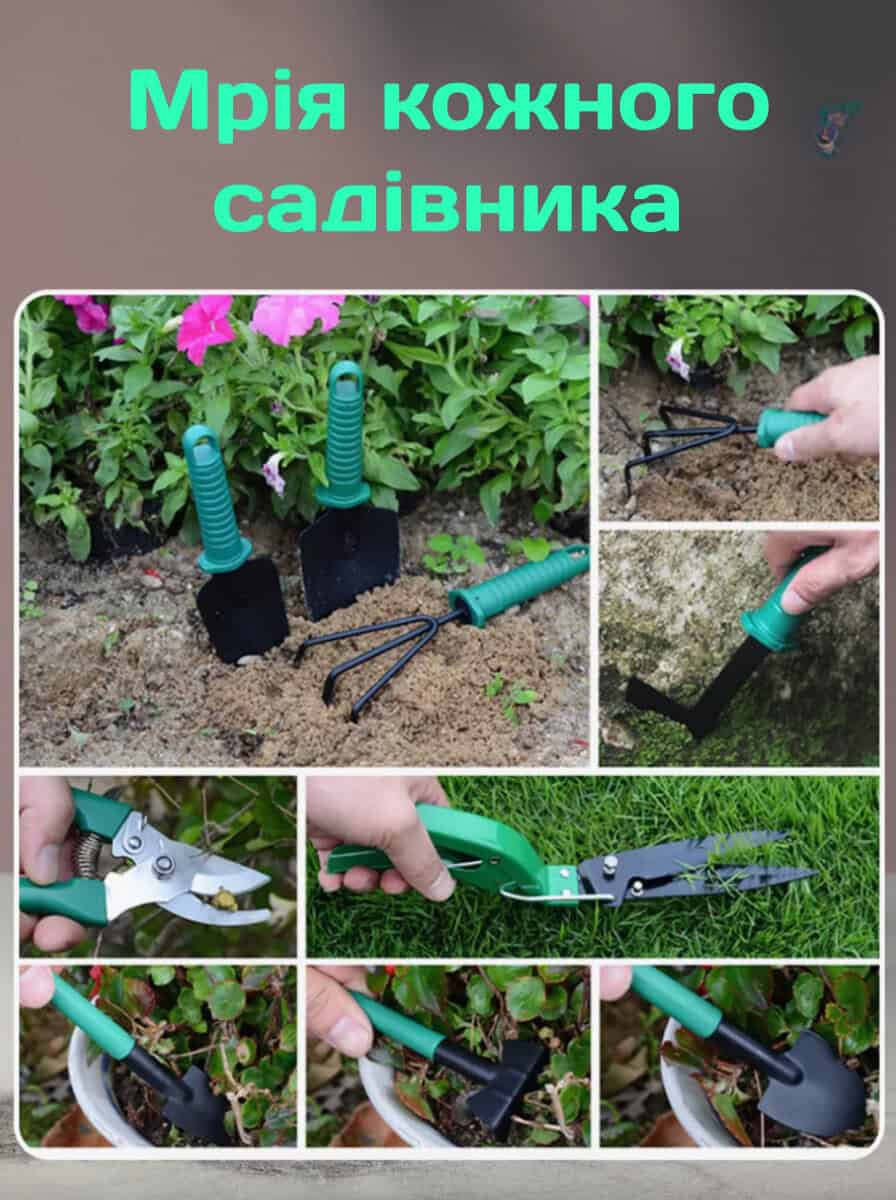 Мрія кожного садівника