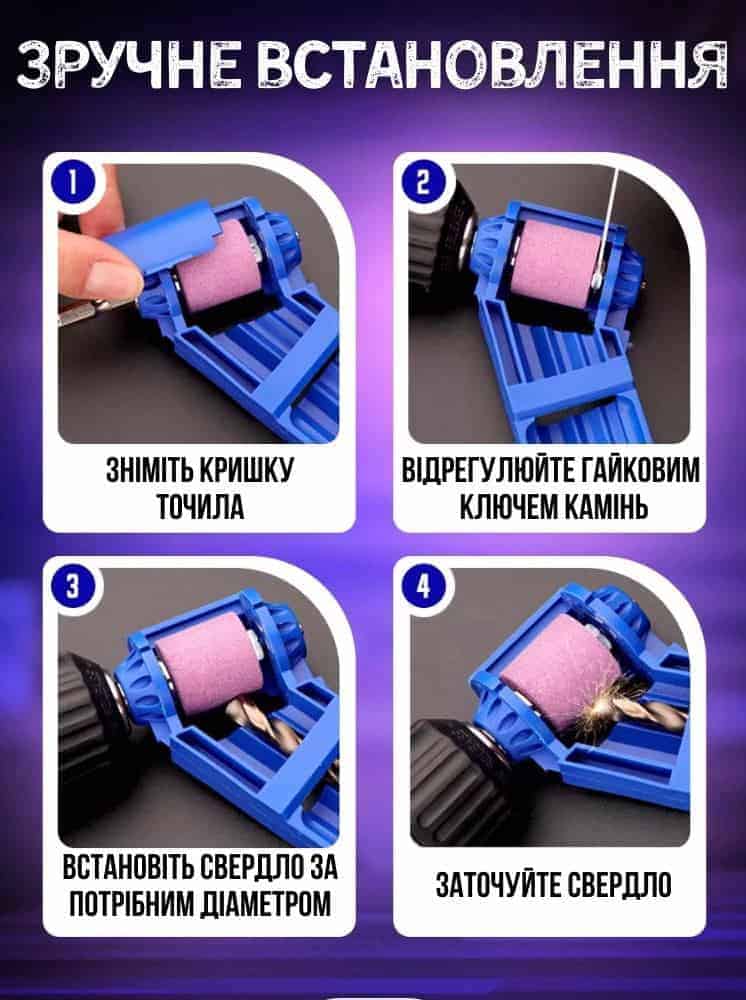 ЗРУЧНЕ ВСТАНОВЛЕННЯ

1

ЗНІМІТЬ КРИШКУ ТОЧИЛА

2

ВІДРЕГУЛЮЙТЕ ГАЙКОВИМ КЛЮЧЕМ КАМІНЬ

3

ВСТАНОВІТЬ СВЕРДЛО ЗА ПОТРІБНИМ ДІАМЕТРОМ

4

ЗАТОЧУЙТЕ СВЕРДЛО