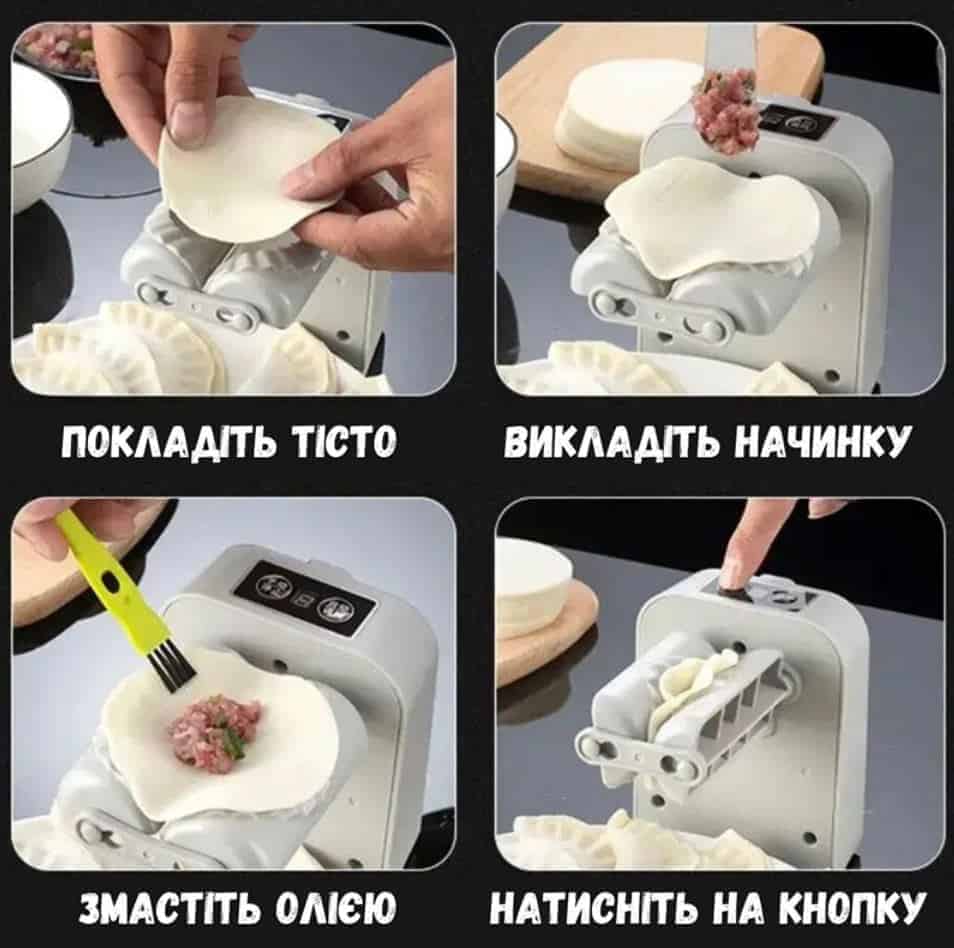 ПОКЛАДІТЬ ТІСТО

ВИКЛАДІТЬ НАЧИНКУ

ЗМАСТІТЬ ОЛІЄЮ

НАТИСНІТЬ НА КНОПКУ