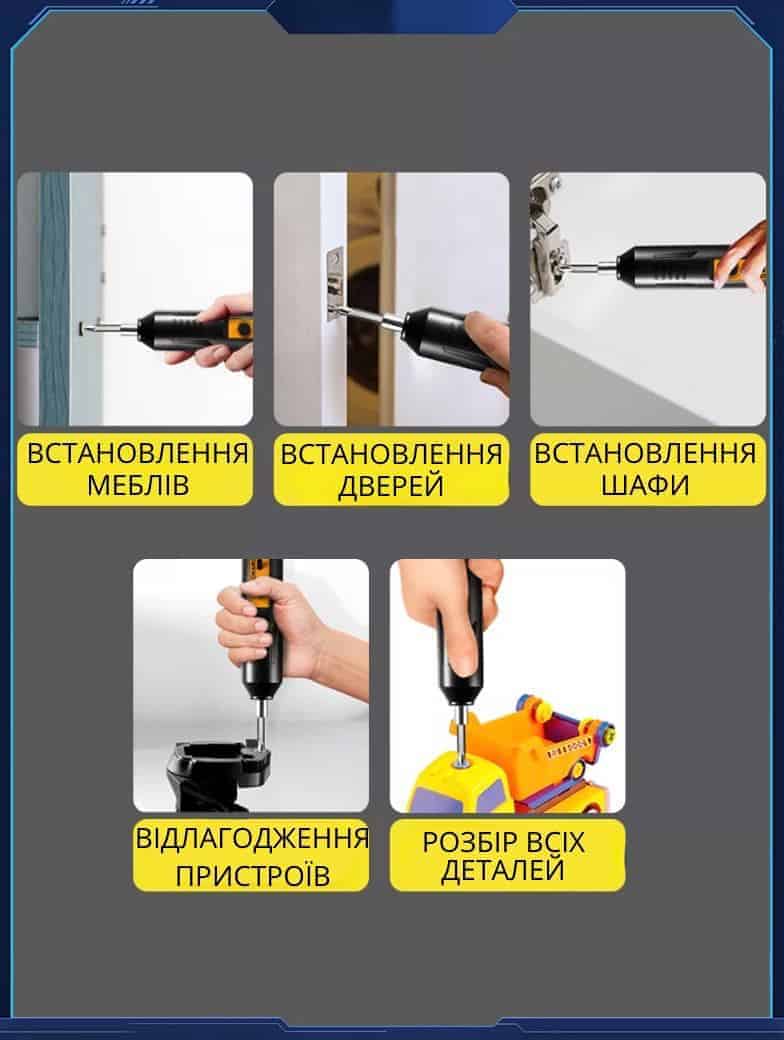 ВСТАНОВЛЕННЯ МЕБЛІВ

ВСТАНОВЛЕННЯ ДВЕРЕЙ

ВСТАНОВЛЕННЯ ШАФИ

ВІДЛАГОДЖЕННЯ ПРИСТРОЇВ

РОЗБІР ВСІХ ДЕТАЛЕЙ