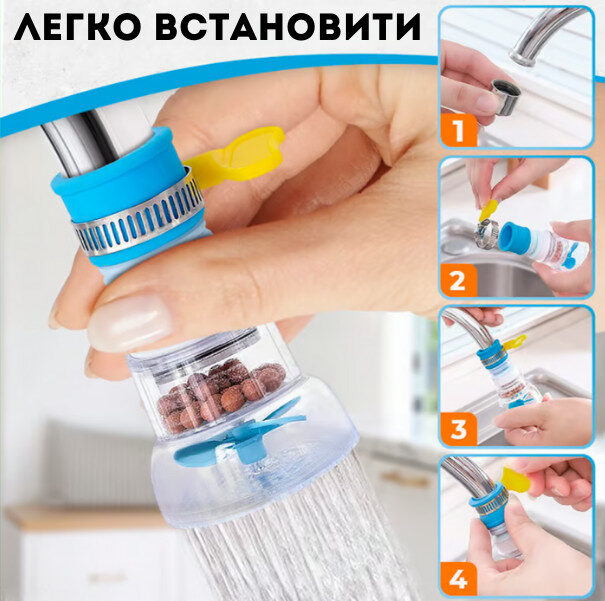 ЛЕГКО ВСТАНОВИТИ

1

2

3

4