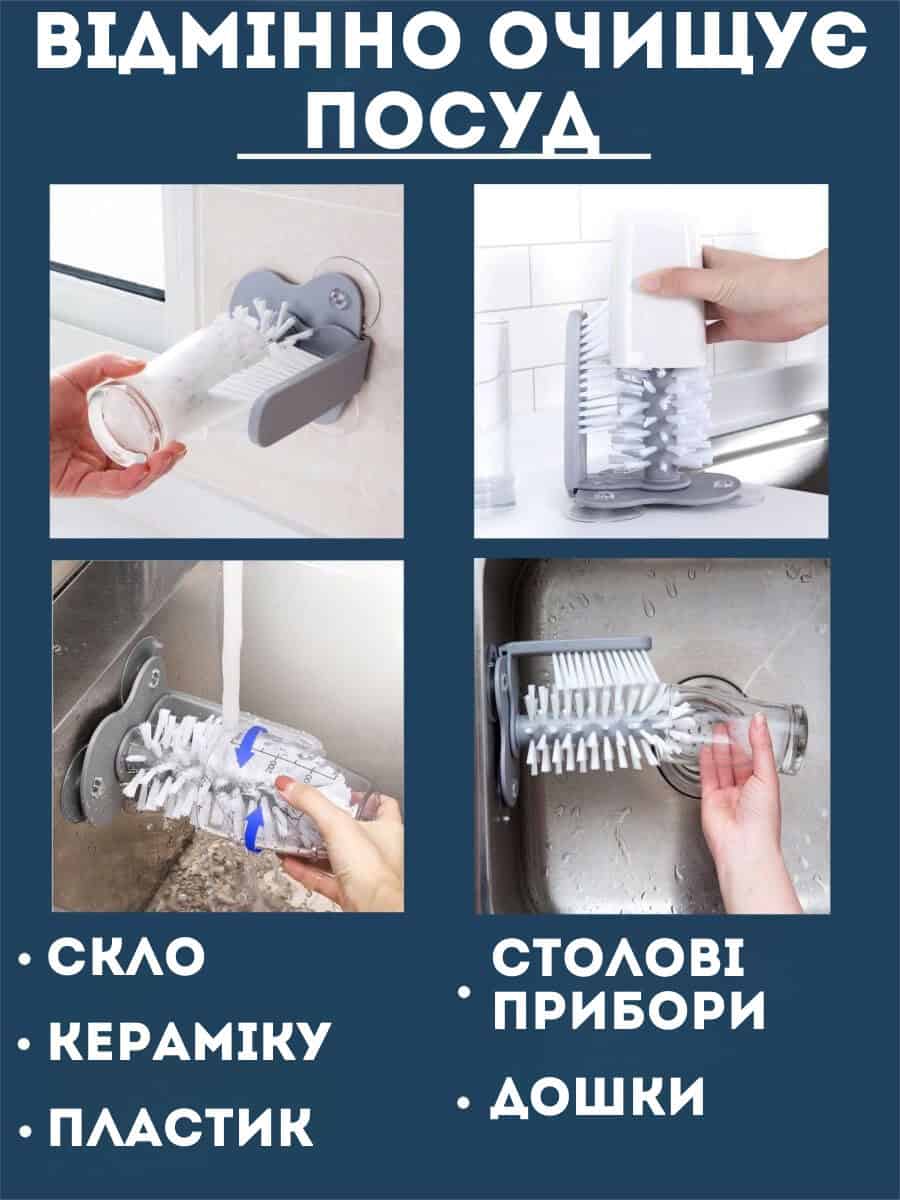 ВІДМІННО ОЧИЩУЄ ПОСУД

• СКЛО
• КЕРАМІКУ
• ПЛАСТИК

• СТОЛОВІ ПРИБОРИ
• ДОШКИ